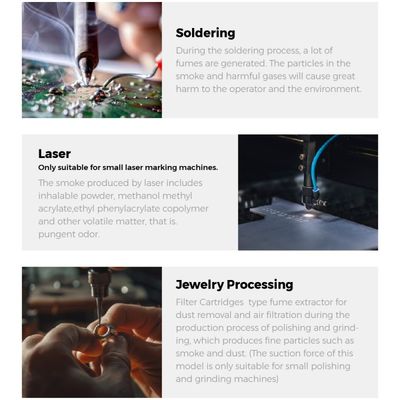 Soldering
During the soldering process, a lot of fumes are generated. The particles in the smoke and harmful gases will cause great harm to the operator and the environment.

Laser
Only suitable for small laser marking machines.
The smoke produced by laser includes inhalable powder, methanol methyl acrylate,ethyl phenylacrylate copolymer and other volatile matter, that is, pungent odor.

Jewelry Processing
Filter Cartridges type fume extractor for dust removal and air filtration during the production process of polishing and grinding, which produces fine particles such as smoke and dust. (The suction force of this model is only suitable for small polishing and grinding machines)