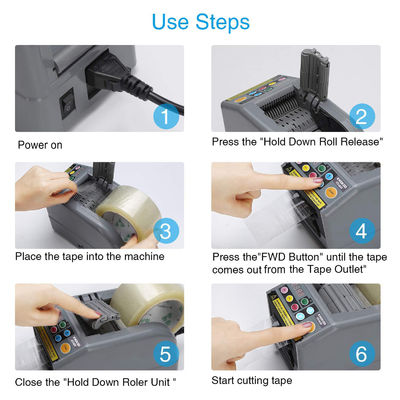 Use Steps

1

Power on

2

Press the "Hold Down Roll Release"

3

Place the tape into the machine

4

Press the"FWD Button" until the tape comes out from the Tape Outlet"

5

Close the "Hold Down Roler Unit "

6

Start cutting tape